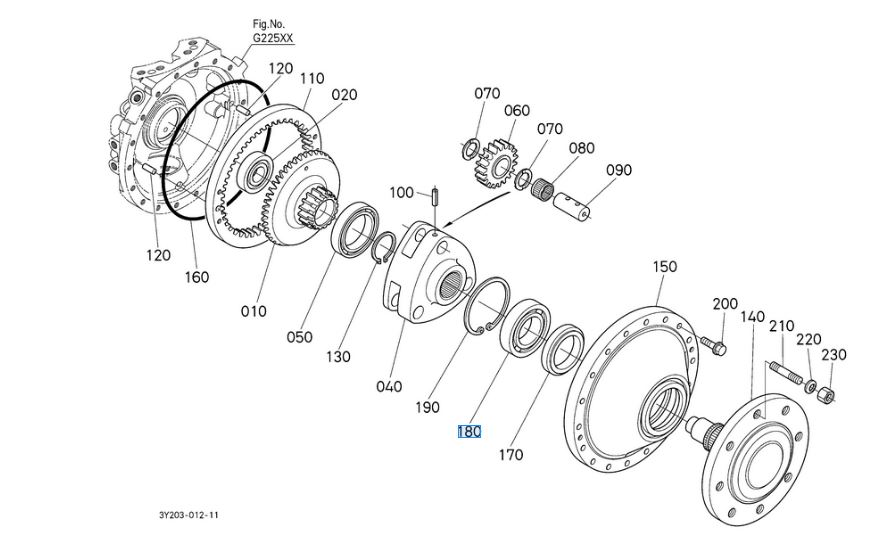 Fig.No.
G225XX

120
110
020
070
060
070
080
090
100
120
160
010
050
130
040
190
180
170
150
200
140
210
220
230

3Y203-012-11